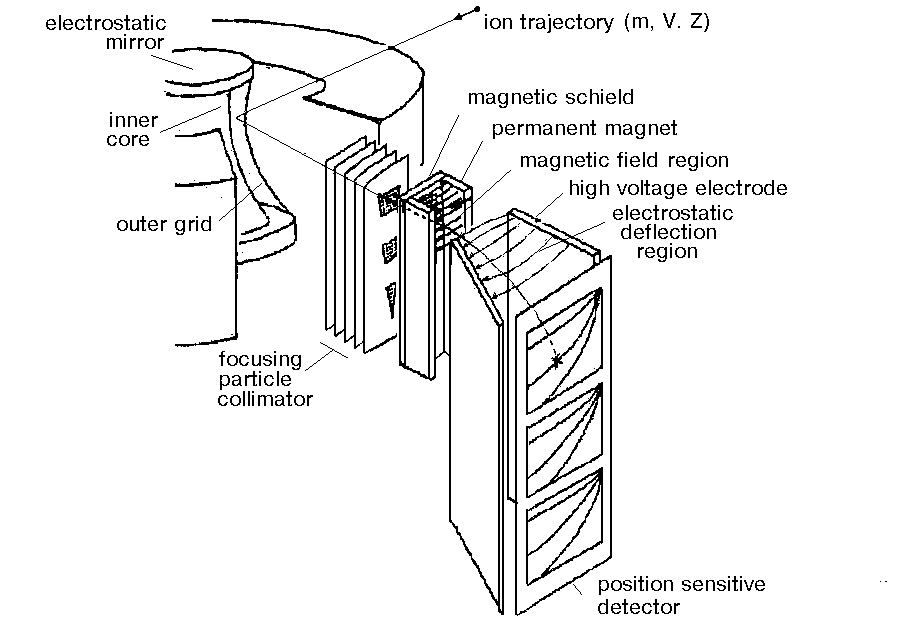 electrostatic mirror

ion trajectory (m, V. Z)

inner core

magnetic schield

permanent magnet

magnetic field region

high voltage electrode

electrostatic deflection region

outer grid

focusing particle collimator

position sensitive detector